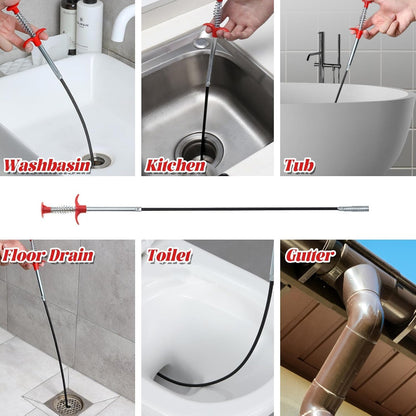 Washbasin

Kitchen

Tub

Floor Drain

Toilet

Gutter