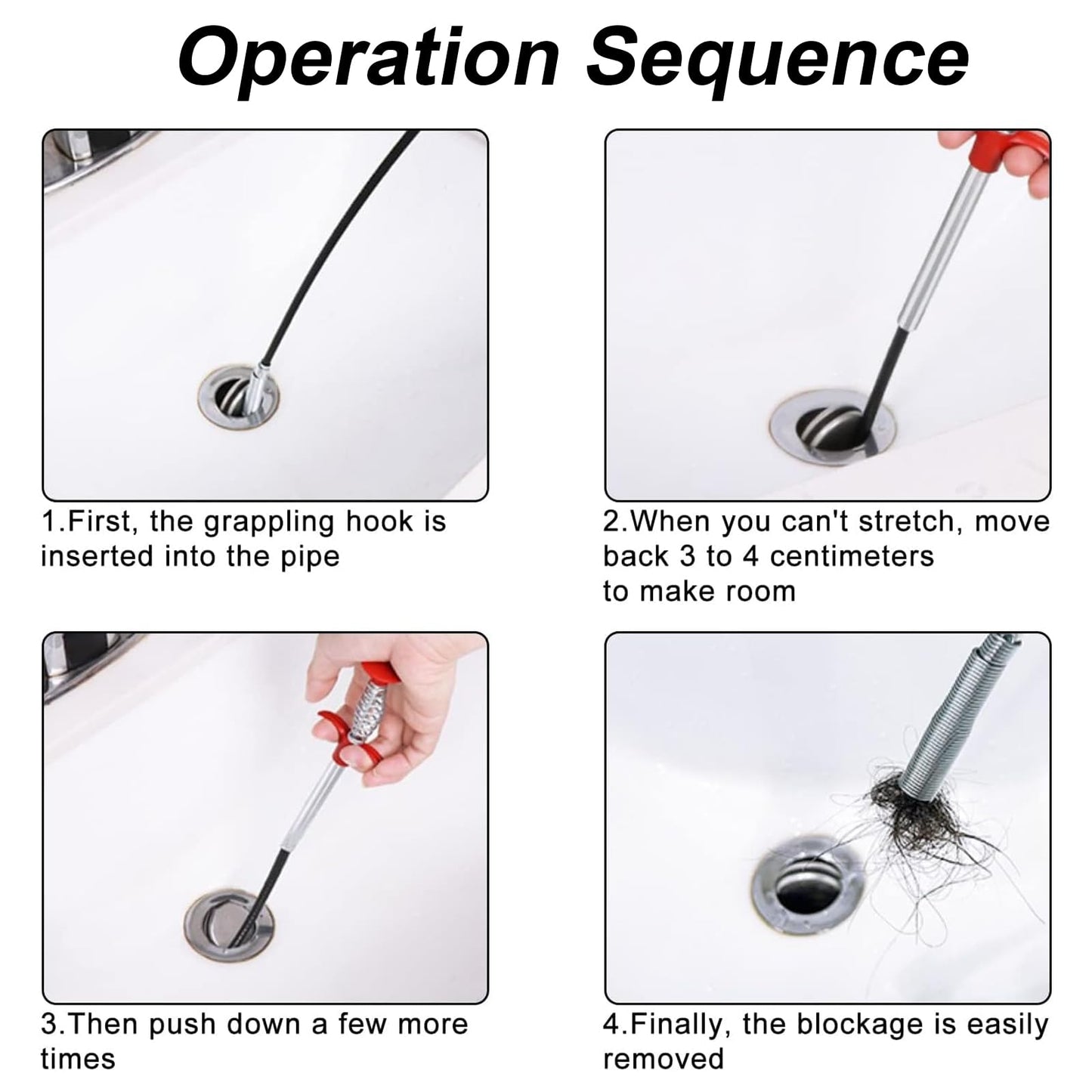 Operation Sequence

1.First, the grappling hook is inserted into the pipe

2.When you can't stretch, move back 3 to 4 centimeters to make room

3.Then push down a few more times

4.Finally, the blockage is easily removed