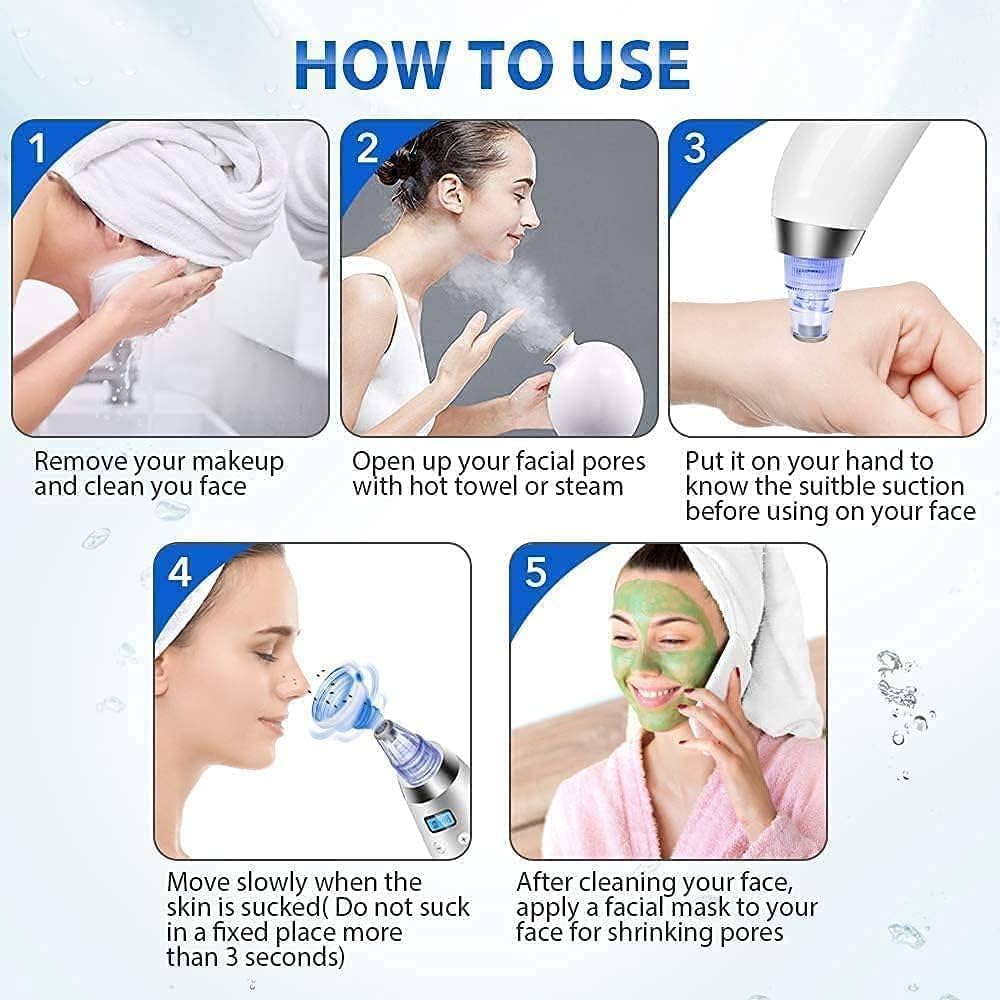 HOW TO USE

1

Remove your makeup and clean you face

2

Open up your facial pores with hot towel or steam

3

Put it on your hand to know the suitble suction before using on your face

4

Move slowly when the skin is sucked( Do not suck in a fixed place more than 3 seconds)

5

After cleaning your face, apply a facial mask to your face for shrinking pores