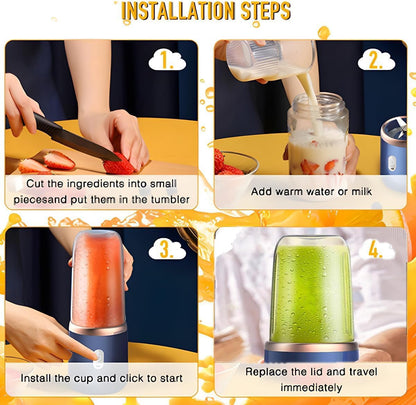 INSTALLATION STEPS

1.

Cut the ingredients into small piecesand put them in the tumbler

2.

Add warm water or milk

3.

Install the cup and click to start

4.

Replace the lid and travel immediately