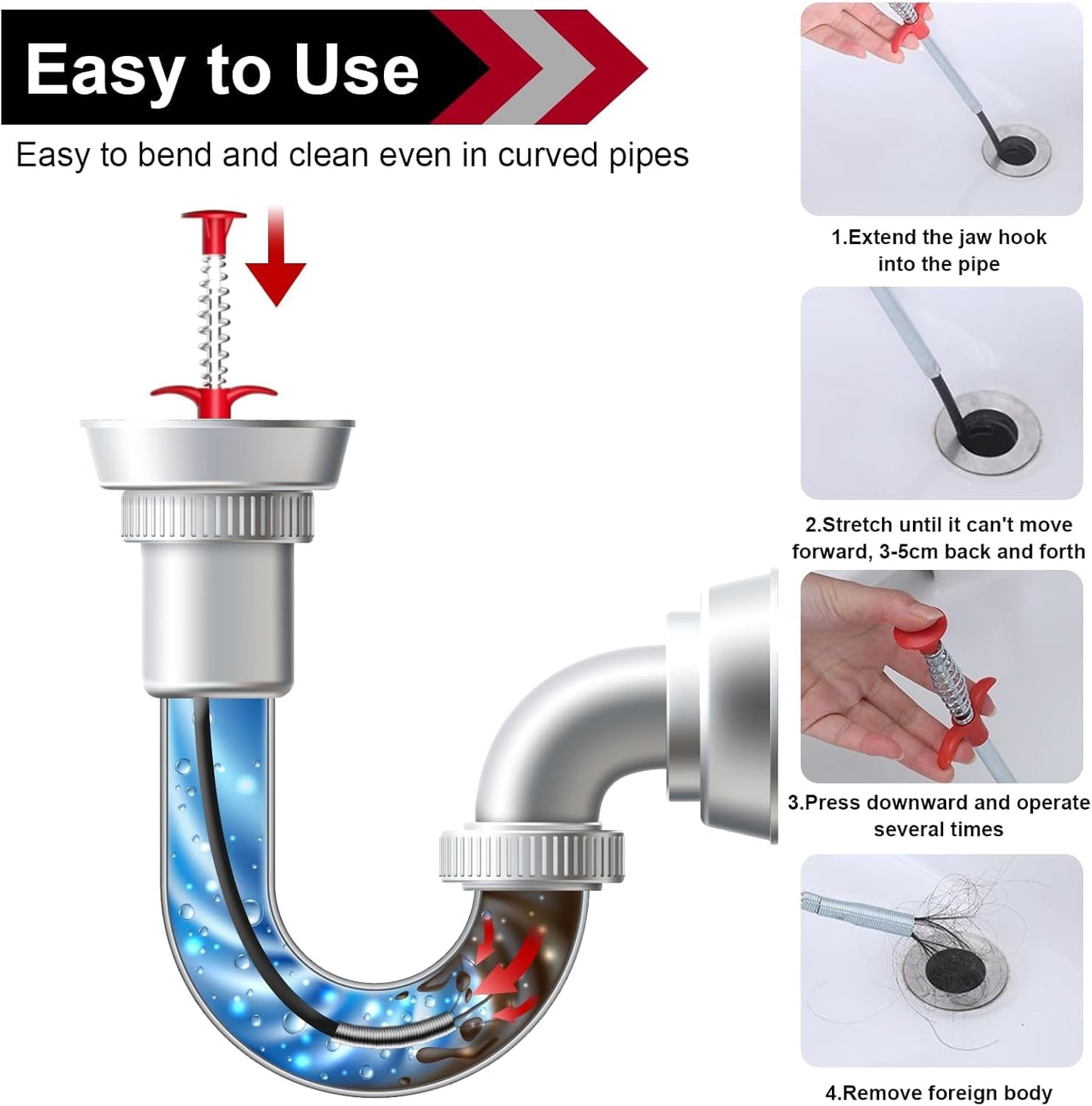 Easy to Use

Easy to bend and clean even in curved pipes

1.Extend the jaw hook into the pipe

2.Stretch until it can't move forward, 3-5cm back and forth

3.Press downward and operate several times

4.Remove foreign body